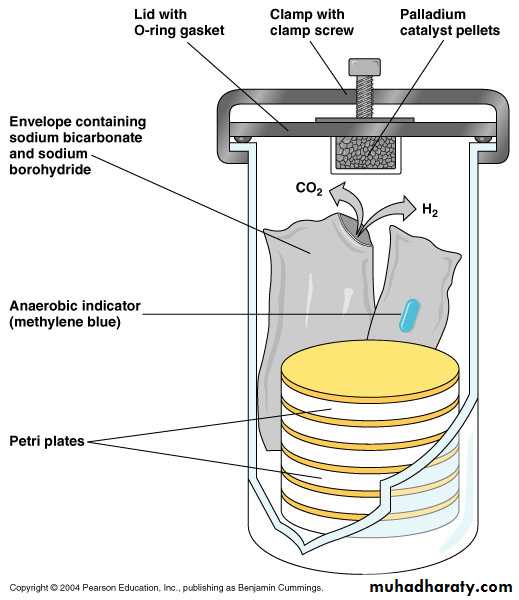 Lid with O-ring gasket

Clamp with clamp screw

Palladium catalyst pellets

Envelope containing sodium bicarbonate and sodium borohydride

$CO_2$

$H_2$

Anaerobic indicator (methylene blue)

Petri plates

Copyright © 2004 Pearson Education, Inc., publishing as Benjamin Cummings.

muhadharaty.com