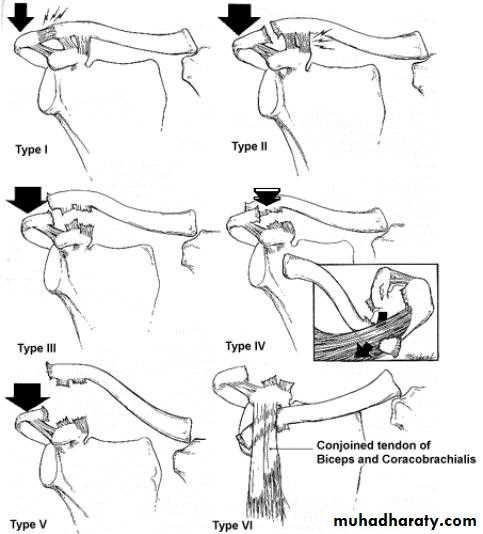 Type I

Type II

Type III

Type IV

Type V

Type VI

Conjoined tendon of Biceps and Coracobrachialis

muhadharaty.com