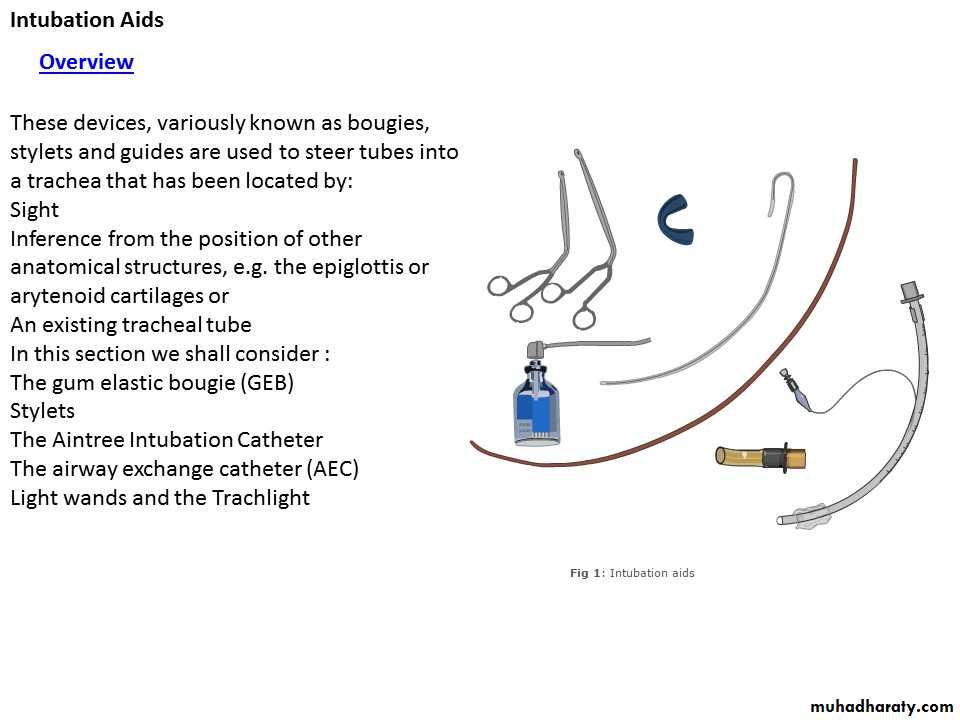 Intubation Aids

Overview

These devices, variously known as bougies, stylets and guides are used to steer tubes into a trachea that has been located by:
Sight
Inference from the position of other anatomical structures, e.g. the epiglottis or arytenoid cartilages or
An existing tracheal tube
In this section we shall consider :
The gum elastic bougie (GEB)
Stylets
The Aintree Intubation Catheter
The airway exchange catheter (AEC)
Light wands and the Trachlight

Fig 1: Intubation aids

muhadharaty.com