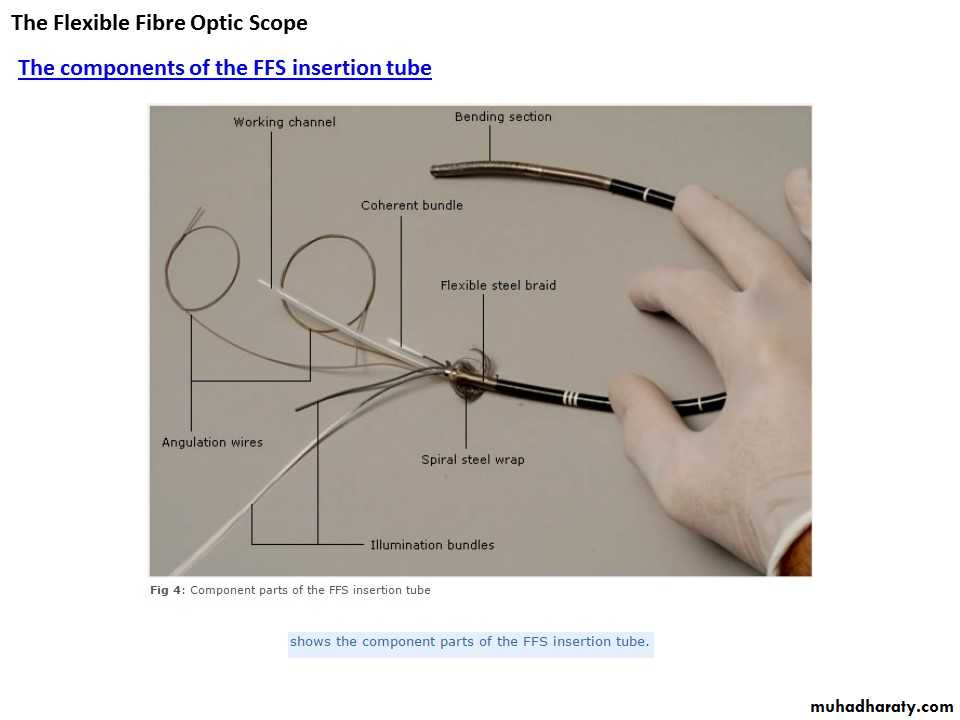 The Flexible Fibre Optic Scope

The components of the FFS insertion tube

Working channel

Bending section

Coherent bundle

Flexible steel braid

Angulation wires

Spiral steel wrap

Illumination bundles

Fig 4: Component parts of the FFS insertion tube

shows the component parts of the FFS insertion tube.

muhadharaty.com