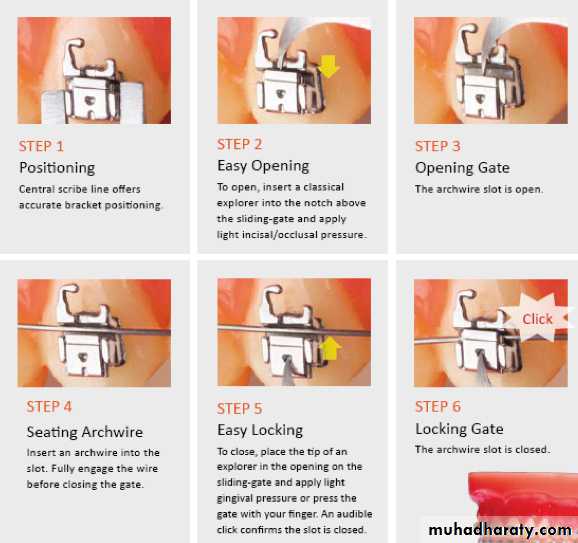 STEP 1
Positioning
Central scribe line offers accurate bracket positioning.

STEP 2
Easy Opening
To open, insert a classical explorer into the notch above the sliding-gate and apply light incisal/occlusal pressure.

STEP 3
Opening Gate
The archwire slot is open.

STEP 4
Seating Archwire
Insert an archwire into the slot. Fully engage the wire before closing the gate.

STEP 5
Easy Locking
To close, place the tip of an explorer in the opening on the sliding-gate and apply light gingival pressure or press the gate with your finger. An audible click confirms the slot is closed.

Click

STEP 6
Locking Gate
The archwire slot is closed.

muhadharaty.com