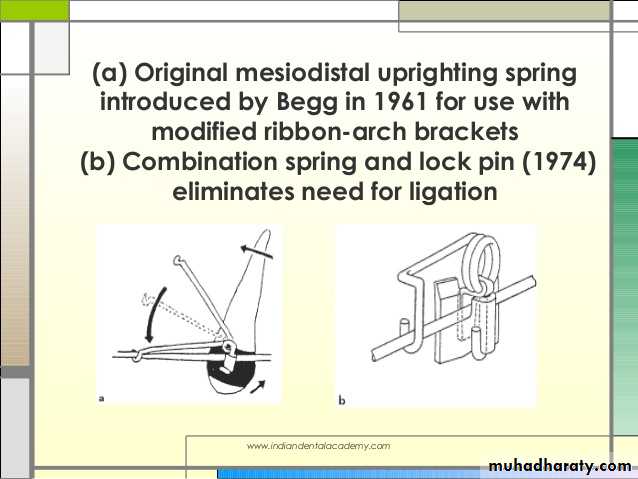 (a) Original mesiodistal uprighting spring introduced by Begg in 1961 for use with modified ribbon-arch brackets
(b) Combination spring and lock pin (1974) eliminates need for ligation

a

b

www.indiandentalacademy.com

muhadharaty.com