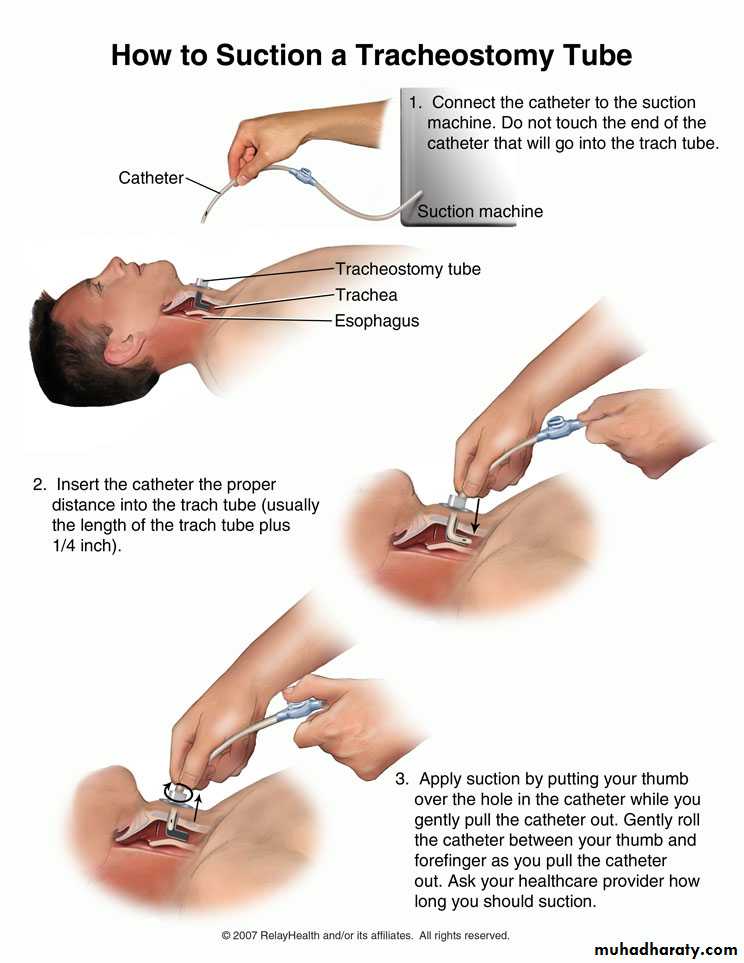 How to Suction a Tracheostomy Tube

1. Connect the catheter to the suction machine. Do not touch the end of the catheter that will go into the trach tube.

Catheter

Suction machine

Tracheostomy tube

Trachea

Esophagus

2. Insert the catheter the proper distance into the trach tube (usually the length of the trach tube plus 1/4 inch).

3. Apply suction by putting your thumb over the hole in the catheter while you gently pull the catheter out. Gently roll the catheter between your thumb and forefinger as you pull the catheter out. Ask your healthcare provider how long you should suction.

© 2007 RelayHealth and/or its affiliates. All rights reserved.

muhadharaty.com