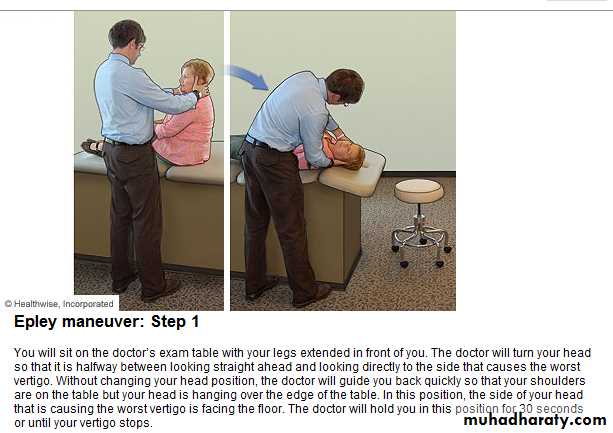 © Healthwise, Incorporated

Epley maneuver: Step 1

You will sit on the doctor's exam table with your legs extended in front of you. The doctor will turn your head so that it is halfway between looking straight ahead and looking directly to the side that causes the worst vertigo. Without changing your head position, the doctor will guide you back quickly so that your shoulders are on the table but your head is hanging over the edge of the table. In this position, the side of your head that is causing the worst vertigo is facing the floor. The doctor will hold you in this position for 30 seconds or until your vertigo stops.

muhadharaty.com