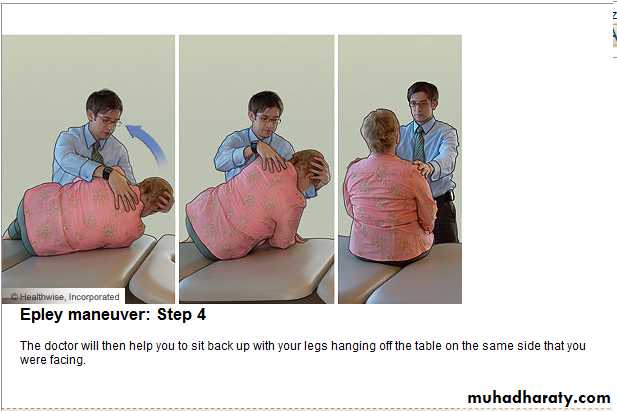 © Healthwise, Incorporated

Epley maneuver: Step 4

The doctor will then help you to sit back up with your legs hanging off the table on the same side that you were facing.

muhadharaty.com