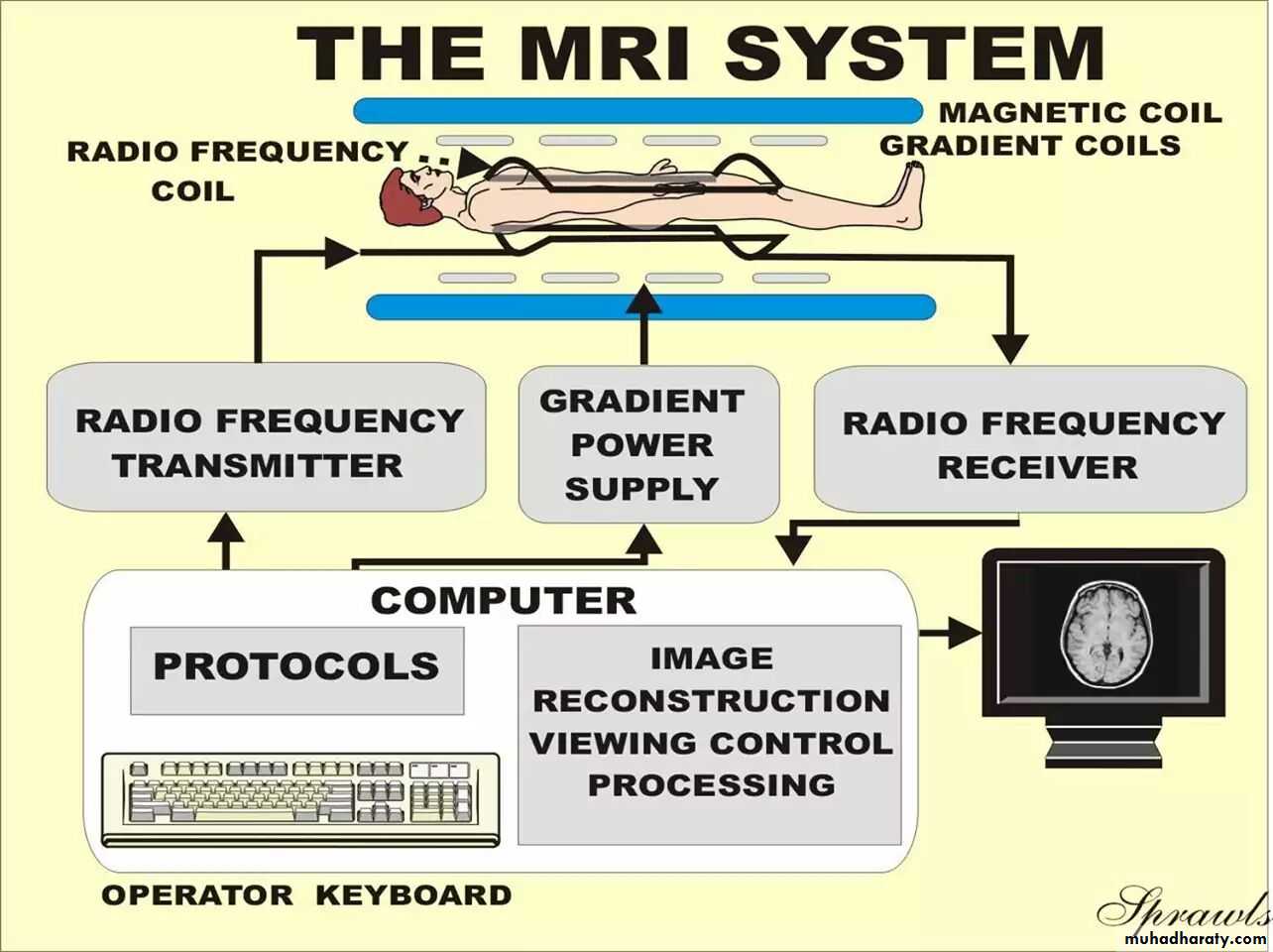 THE MRI SYSTEM

MAGNETIC COIL
GRADIENT COILS

RADIO FREQUENCY COIL

RADIO FREQUENCY TRANSMITTER

GRADIENT POWER SUPPLY

RADIO FREQUENCY RECEIVER

COMPUTER

PROTOCOLS

IMAGE
RECONSTRUCTION
VIEWING CONTROL
PROCESSING

OPERATOR KEYBOARD

Sprawls
muhadharaty.com