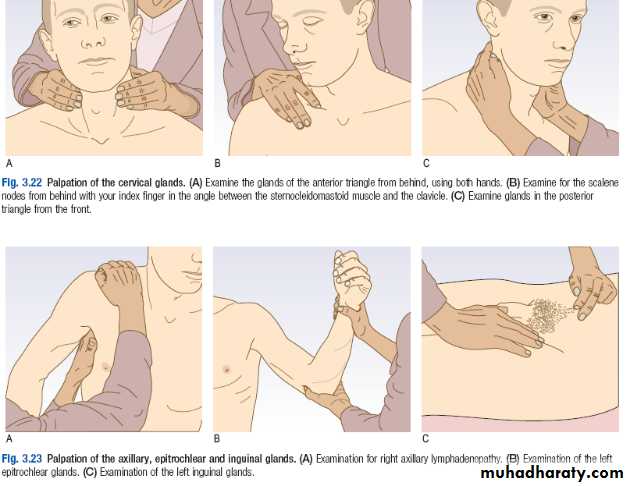 A

B

C

Fig. 3.22 Palpation of the cervical glands. (A) Examine the glands of the anterior triangle from behind, using both hands. (B) Examine for the scalene nodes from behind with your index finger in the angle between the sternocleidomastoid muscle and the clavicle. (C) Examine glands in the posterior triangle from the front.

A

B

C

Fig. 3.23 Palpation of the axillary, epitrochlear and inguinal glands. (A) Examination for right axillary lymphadenopathy. (B) Examination of the left epitrochlear glands. (C) Examination of the left inguinal glands.

muhadharaty.com