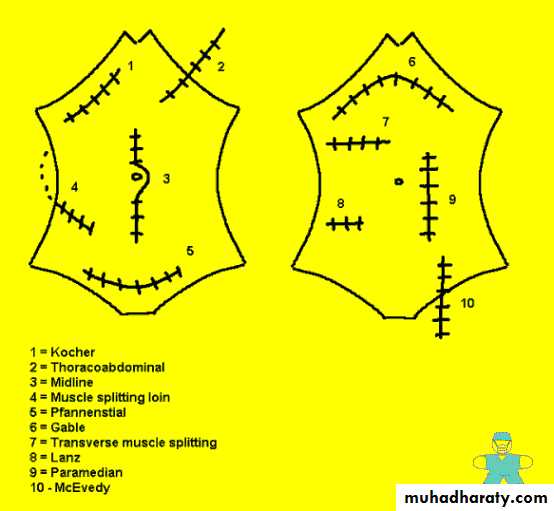 1

2

3

4

5

6

7

8

9

10

1 = Kocher
2 = Thoracoabdominal
3 = Midline
4 = Muscle splitting loin
5 = Pfannenstial
6 = Gable
7 = Transverse muscle splitting
8 = Lanz
9 = Paramedian
10 - McEvedy

muhadharaty.com