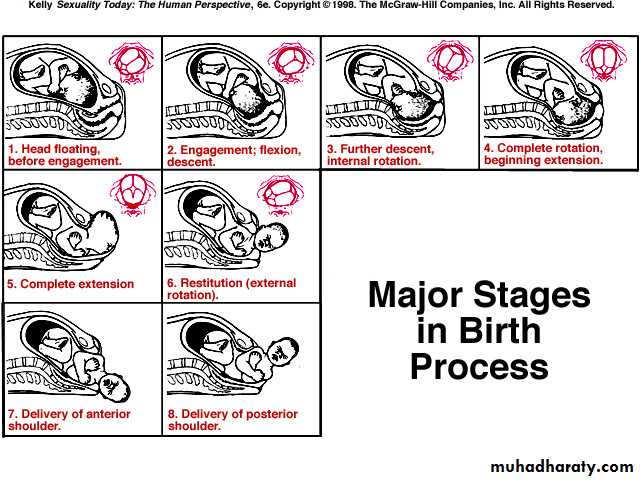 Kelly Sexuality Today: The Human Perspective, 6e. Copyright © 1998. The McGraw-Hill Companies, Inc. All Rights Reserved.

1. Head floating, before engagement.

2. Engagement; flexion, descent.

3. Further descent, internal rotation.

4. Complete rotation, beginning extension.

5. Complete extension

6. Restitution (external rotation).

7. Delivery of anterior shoulder.

8. Delivery of posterior shoulder.

Major Stages in Birth Process

muhadharaty.com