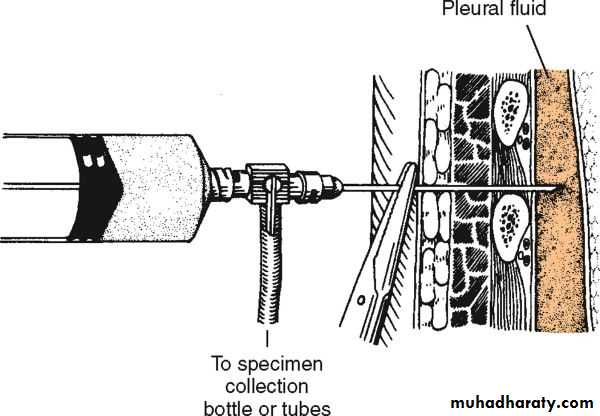 Pleural fluid

To specimen collection bottle or tubes

muhadharaty.com