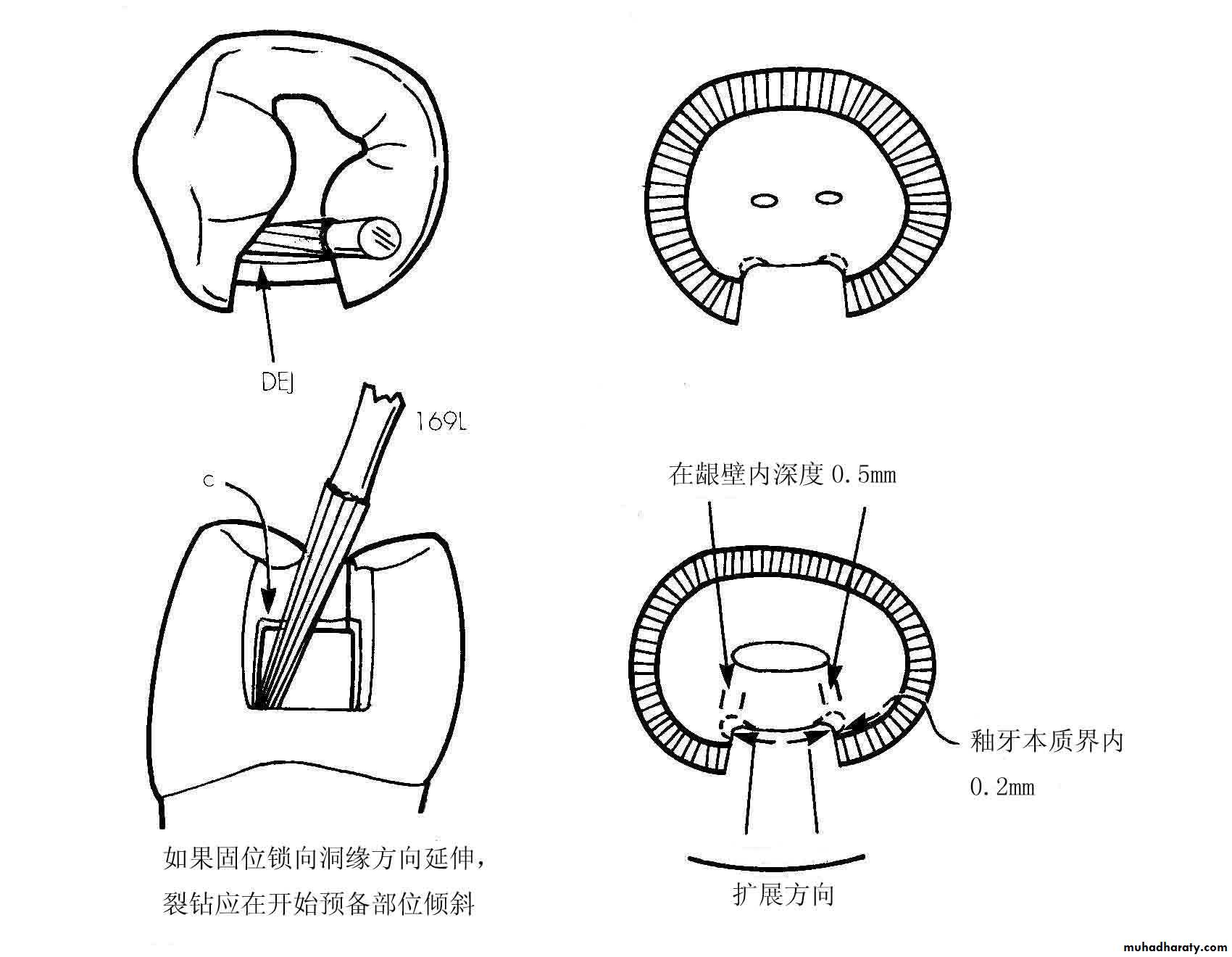 DEJ

169L

c

如果固位锁向洞缘方向延伸，裂钻应在开始预备部位倾斜

在龈壁内深度 0.5mm

釉牙本质界内 0.2mm

扩展方向

muhadharaty.com