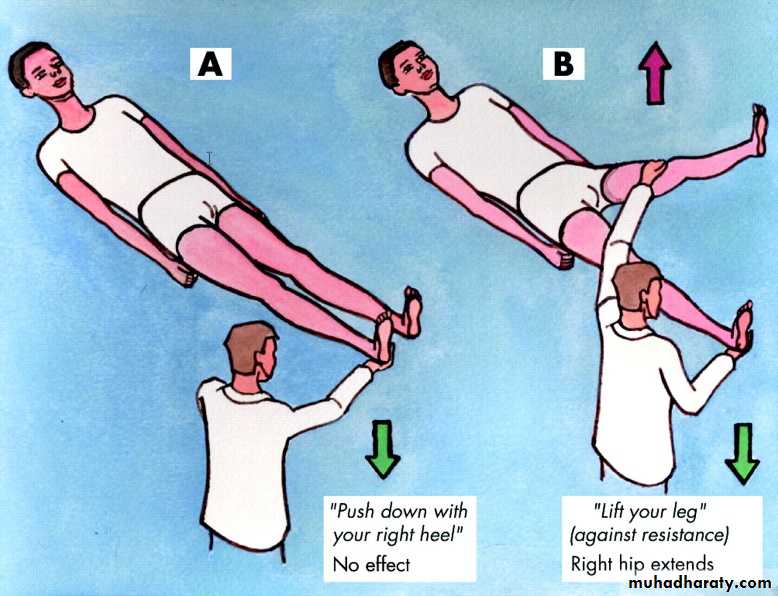 A

B

"Push down with your right heel"
No effect

"Lift your leg" (against resistance)
Right hip extends

muhadharaty.com