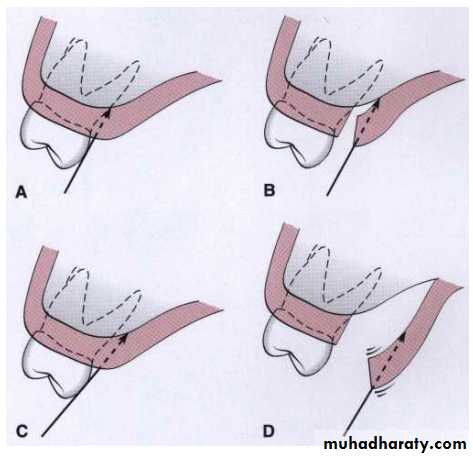 A

B

C

D

muhadharaty.com