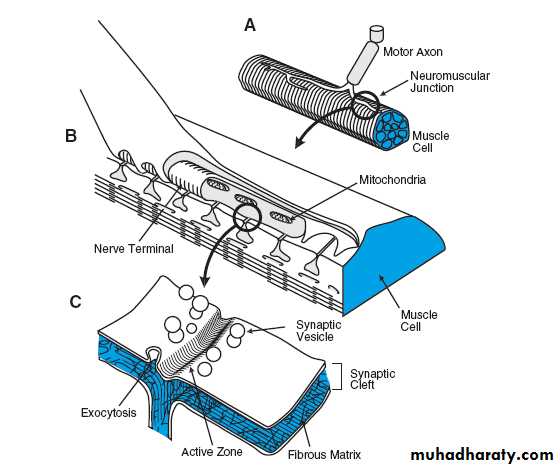 A

Motor Axon

Neuromuscular Junction

Muscle Cell

B

Mitochondria

Nerve Terminal

Muscle Cell

C

Synaptic Vesicle

Synaptic Cleft

Exocytosis

Active Zone

Fibrous Matrix

muhadharaty.com