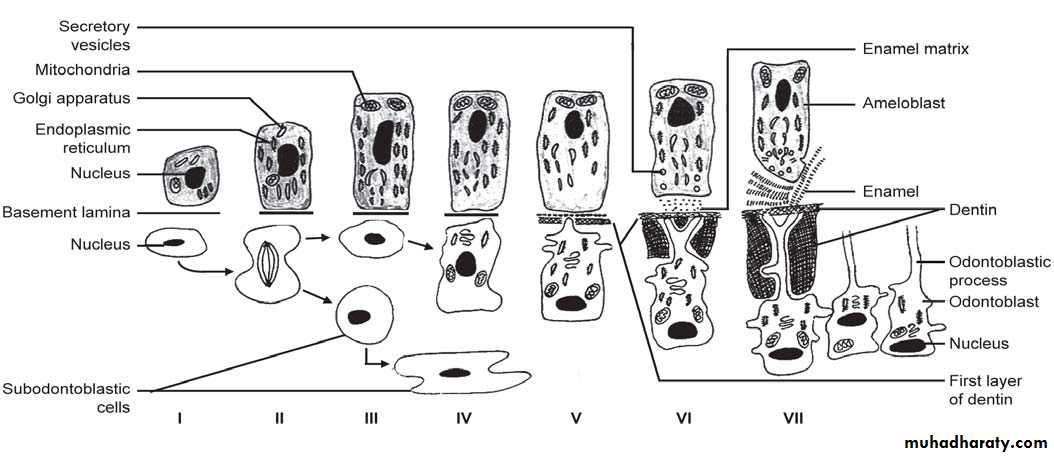 Secretory vesicles
Mitochondria
Golgi apparatus
Endoplasmic reticulum
Nucleus
Basement lamina
Nucleus
Subodontoblastic cells
Enamel matrix
Ameloblast
Enamel
Dentin
Odontoblastic process
Odontoblast
Nucleus
First layer of dentin
I
II
III
IV
V
VI
VII
muhadharaty.com