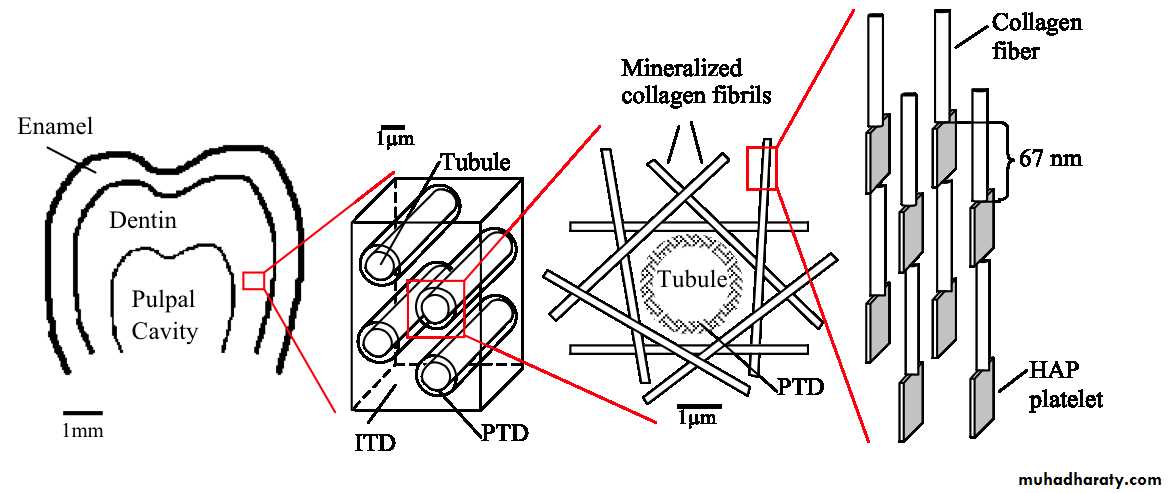 Enamel
Dentin
Pulpal Cavity
1mm
1μm
Tubule
ITD
PTD
Mineralized collagen fibrils
Tubule
PTD
1μm
Collagen fiber
67 nm
HAP platelet
muhadharaty.com