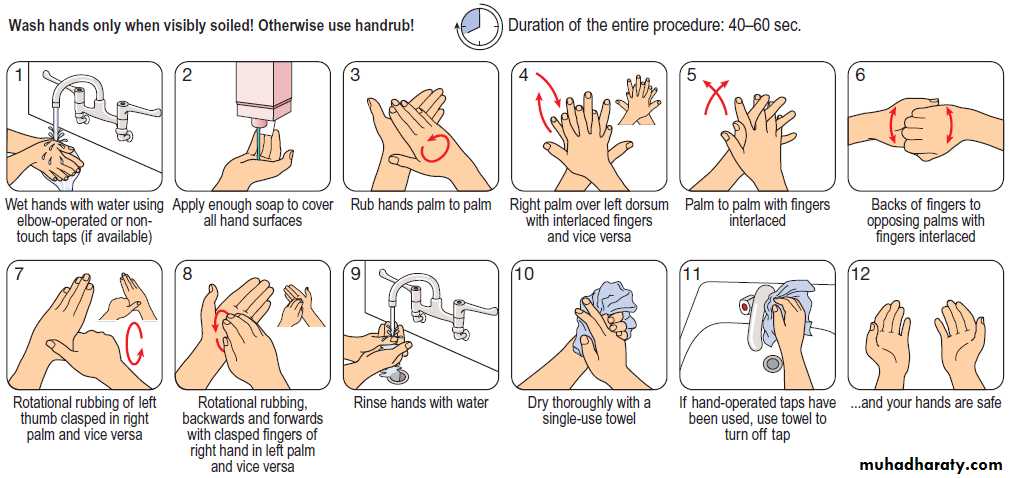 Wash hands only when visibly soiled! Otherwise use handrub!

Duration of the entire procedure: 40–60 sec.

1
Wet hands with water using elbow-operated or non-touch taps (if available)

2
Apply enough soap to cover all hand surfaces

3
Rub hands palm to palm

4
Right palm over left dorsum with interlaced fingers and vice versa

5
Palm to palm with fingers interlaced

6
Backs of fingers to opposing palms with fingers interlaced

7
Rotational rubbing of left thumb clasped in right palm and vice versa

8
Rotational rubbing, backwards and forwards with clasped fingers of right hand in left palm and vice versa

9
Rinse hands with water

10
Dry thoroughly with a single-use towel

11
If hand-operated taps have been used, use towel to turn off tap

12
...and your hands are safe

muhadharaty.com