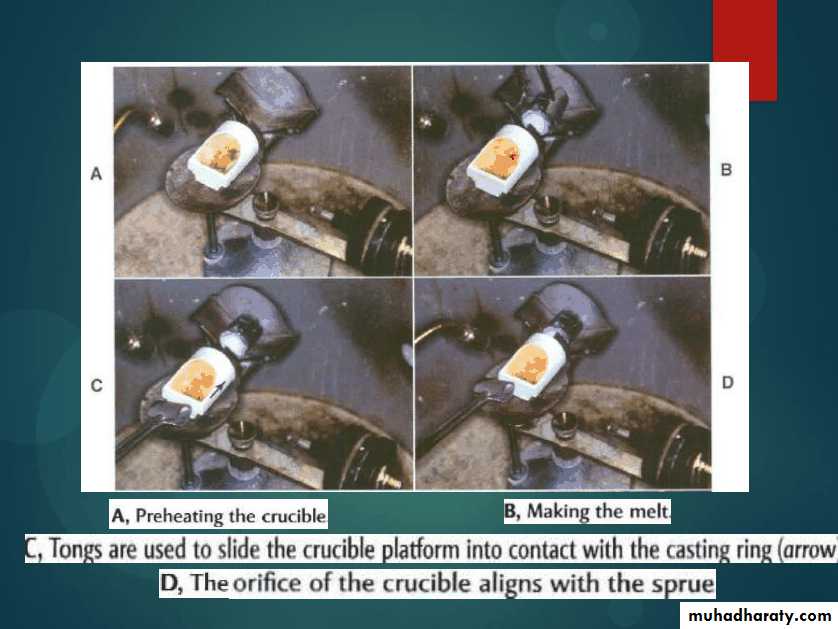 A

B

C

D

A, Preheating the crucible

B, Making the melt

C, Tongs are used to slide the crucible platform into contact with the casting ring (arrow

D, The orifice of the crucible aligns with the sprue

muhadharaty.com