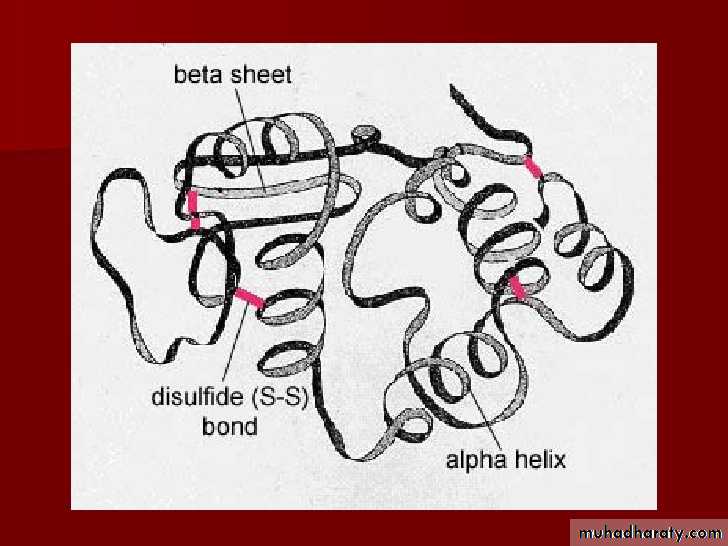 beta sheet

disulfide (S-S) bond

alpha helix

muhadharaty.com