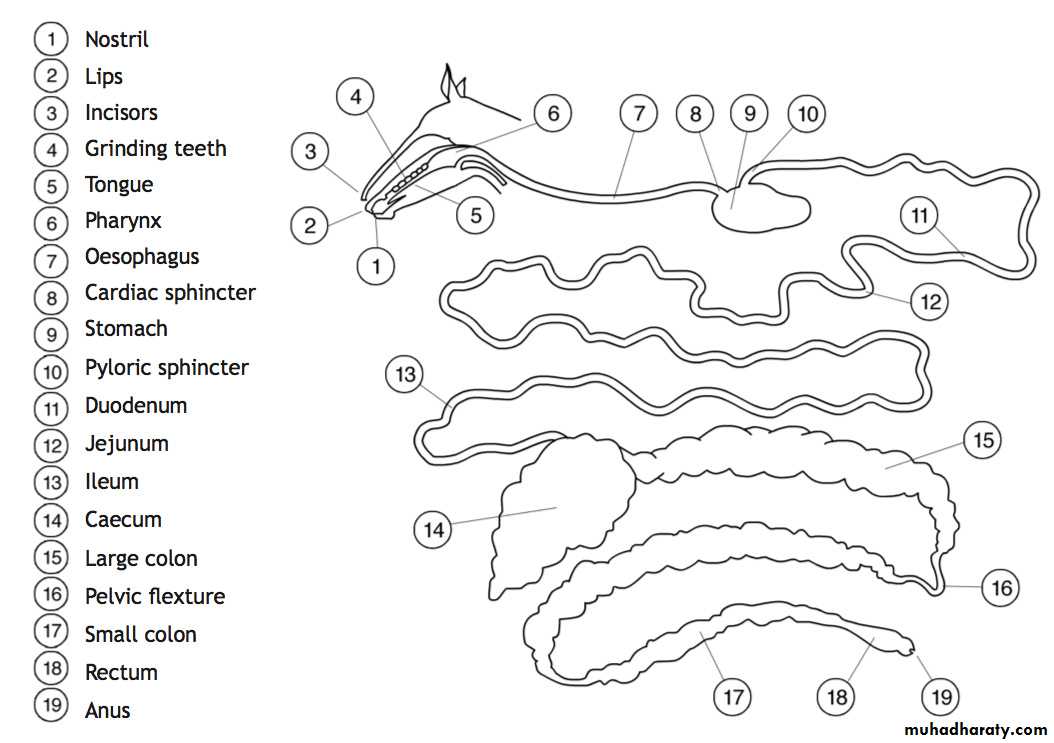 1 Nostril
2 Lips
3 Incisors
4 Grinding teeth
5 Tongue
6 Pharynx
7 Oesophagus
8 Cardiac sphincter
9 Stomach
10 Pyloric sphincter
11 Duodenum
12 Jejunum
13 Ileum
14 Caecum
15 Large colon
16 Pelvic flexture
17 Small colon
18 Rectum
19 Anus

4 6 7 8 9 10 3 5 2 1 11 12 13 15 14 16 17 18 19

muhadharaty.com