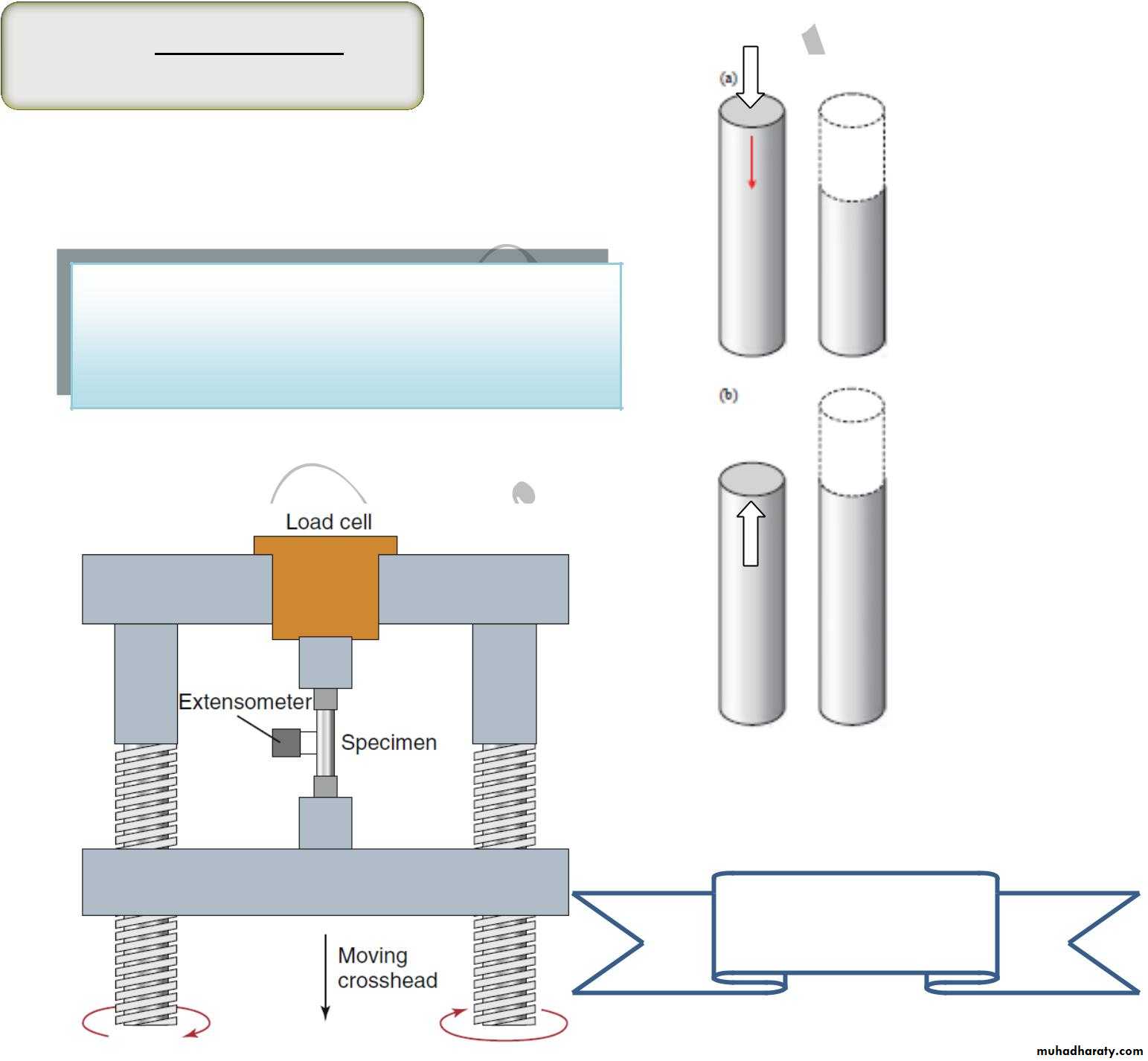 (a)

(b)

Load cell

Extensometer

Specimen

Moving crosshead

muhadharaty.com