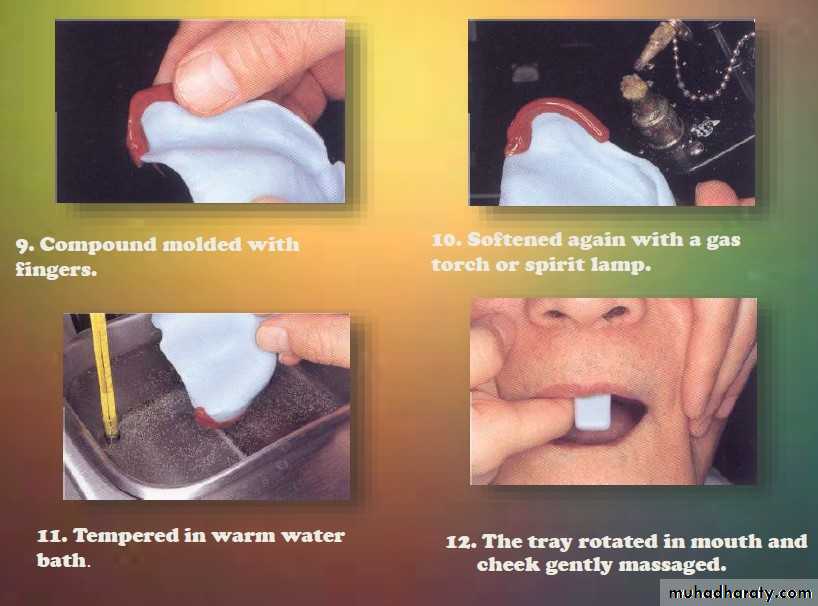 9. Compound molded with fingers.

10. Softened again with a gas torch or spirit lamp.

11. Tempered in warm water bath.

12. The tray rotated in mouth and cheek gently massaged.

muhadharaty.com