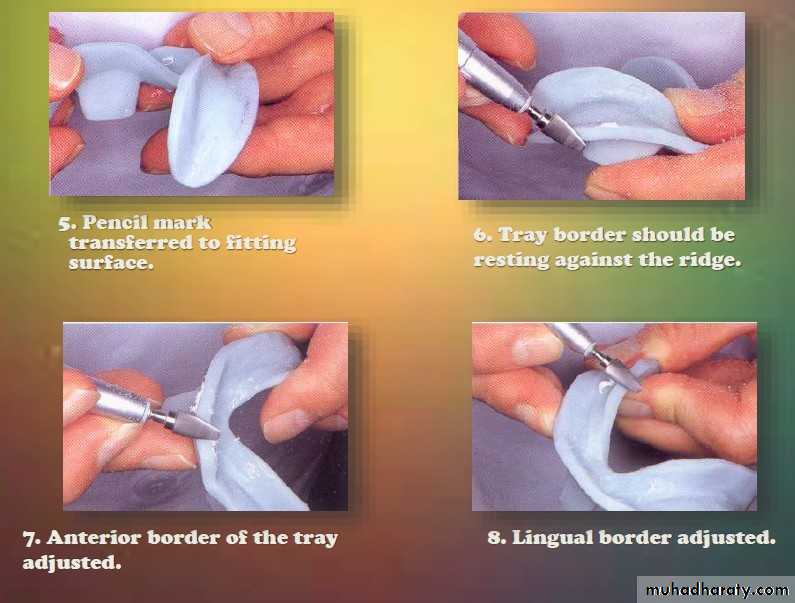 5. Pencil mark transferred to fitting surface.

6. Tray border should be resting against the ridge.

7. Anterior border of the tray adjusted.

8. Lingual border adjusted.

muhadharaty.com