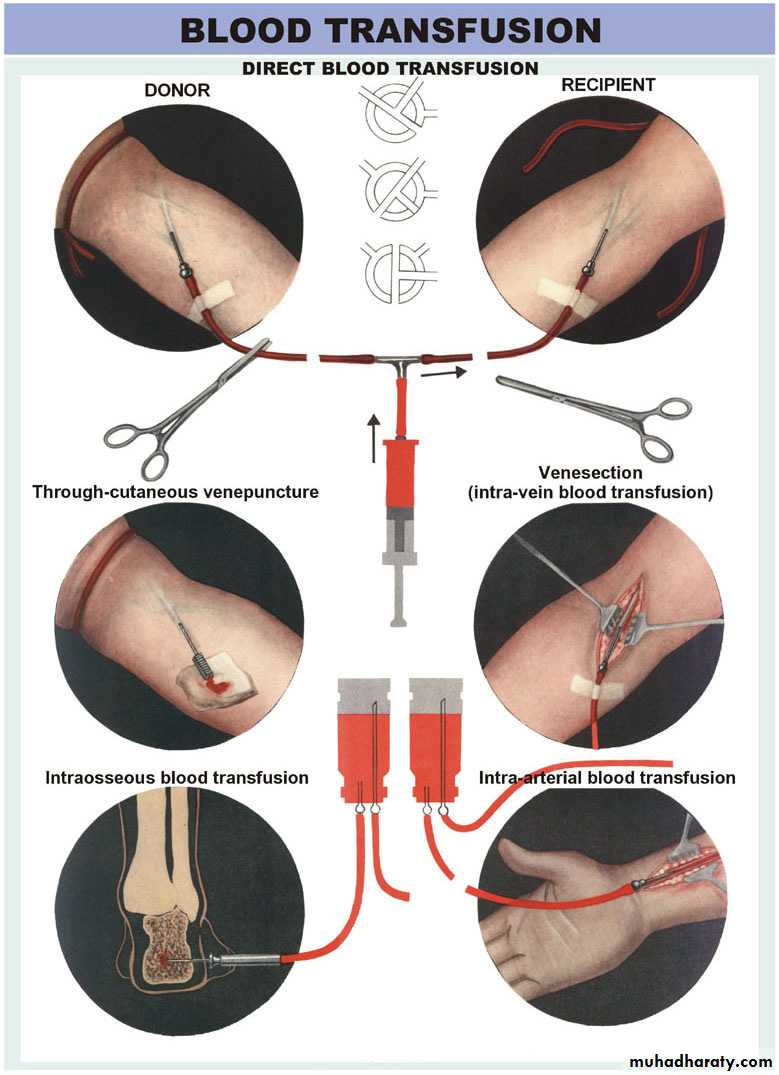 BLOOD TRANSFUSION

DIRECT BLOOD TRANSFUSION

DONOR

RECIPIENT

Through-cutaneous venepuncture

Venesection
(intra-vein blood transfusion)

Intraosseous blood transfusion

Intra-arterial blood transfusion

muhadharaty.com