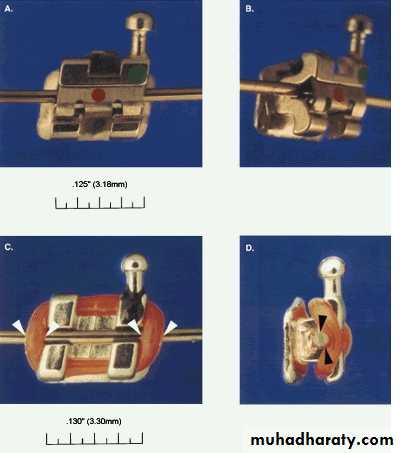 A.

B.

.125" (3.18mm)

C.

D.

.130" (3.30mm)

muhadharaty.com