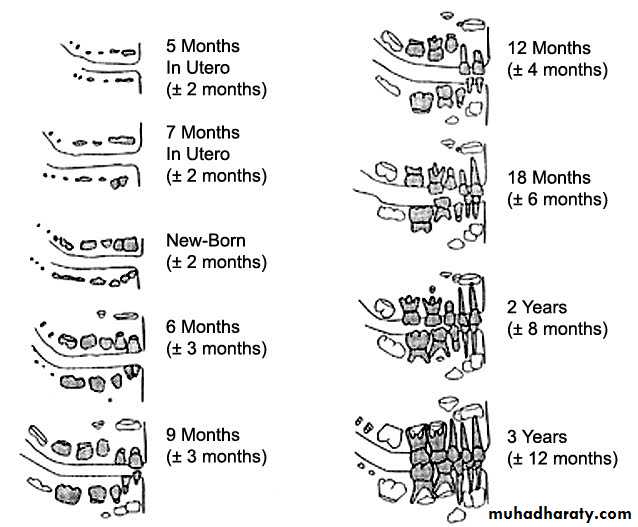 5 Months
In Utero
(± 2 months)

7 Months
In Utero
(± 2 months)

New-Born
(± 2 months)

6 Months
(± 3 months)

9 Months
(± 3 months)

12 Months
(± 4 months)

18 Months
(± 6 months)

2 Years
(± 8 months)

3 Years
(± 12 months)

muhadharaty.com