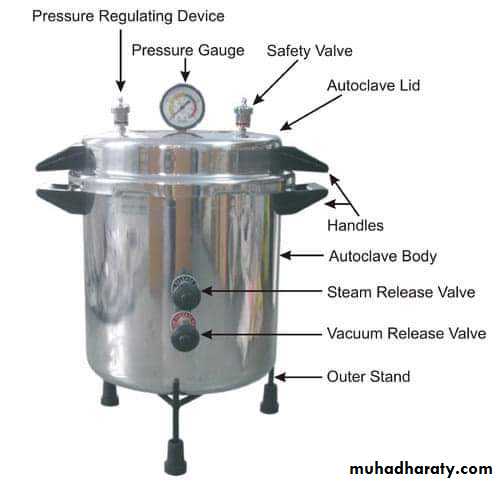 Pressure Regulating Device

Pressure Gauge

Safety Valve

Autoclave Lid

Handles

Autoclave Body

Steam Release Valve

Vacuum Release Valve

Outer Stand

muhadharaty.com