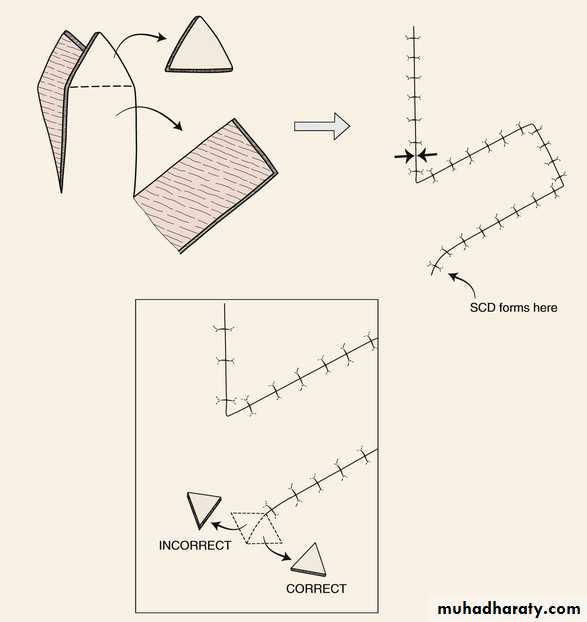 SCD forms here

INCORRECT

CORRECT

muhadharaty.com