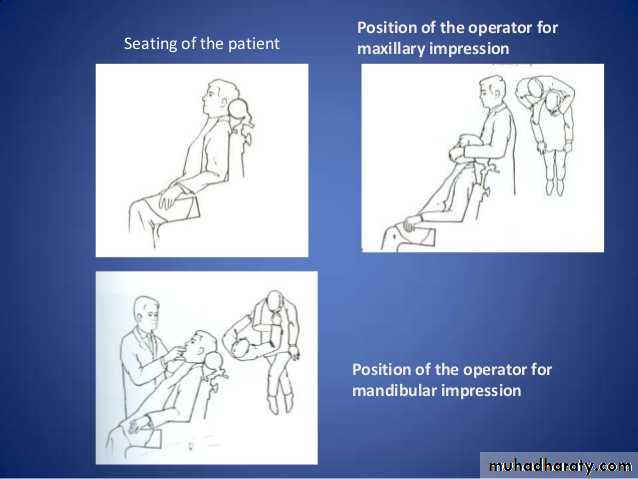 Seating of the patient

Position of the operator for maxillary impression

Position of the operator for mandibular impression

muhadharaty.com