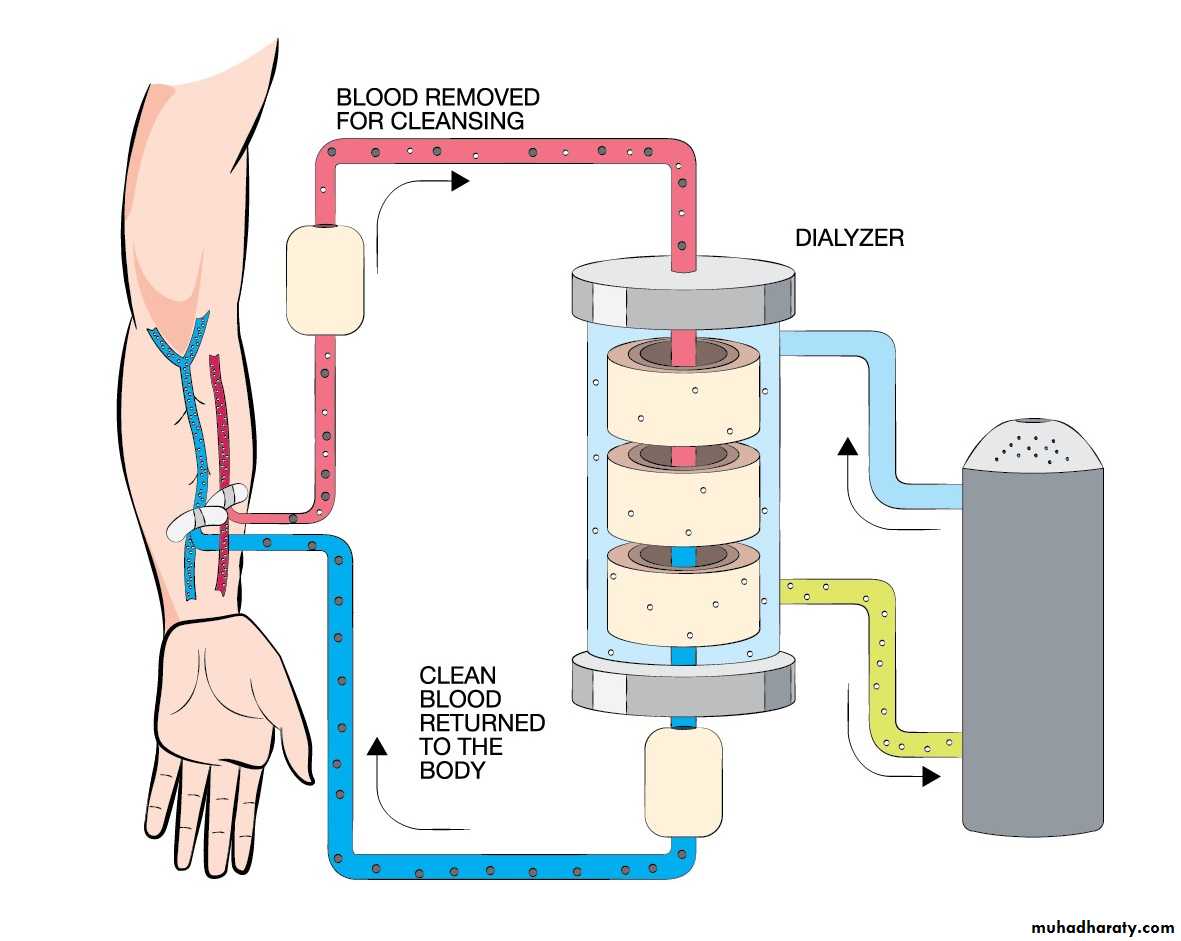 BLOOD REMOVED FOR CLEANSING

DIALYZER

CLEAN BLOOD RETURNED TO THE BODY

muhadharaty.com