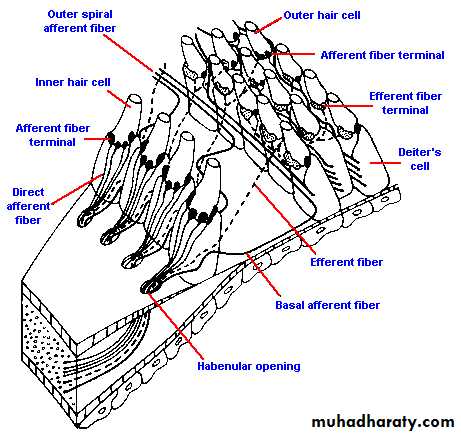 Outer spiral afferent fiber

Outer hair cell

Afferent fiber terminal

Inner hair cell

Efferent fiber terminal

Afferent fiber terminal

Deiter's cell

Direct afferent fiber

Efferent fiber

Basal afferent fiber

Habenular opening

muhadharaty.com