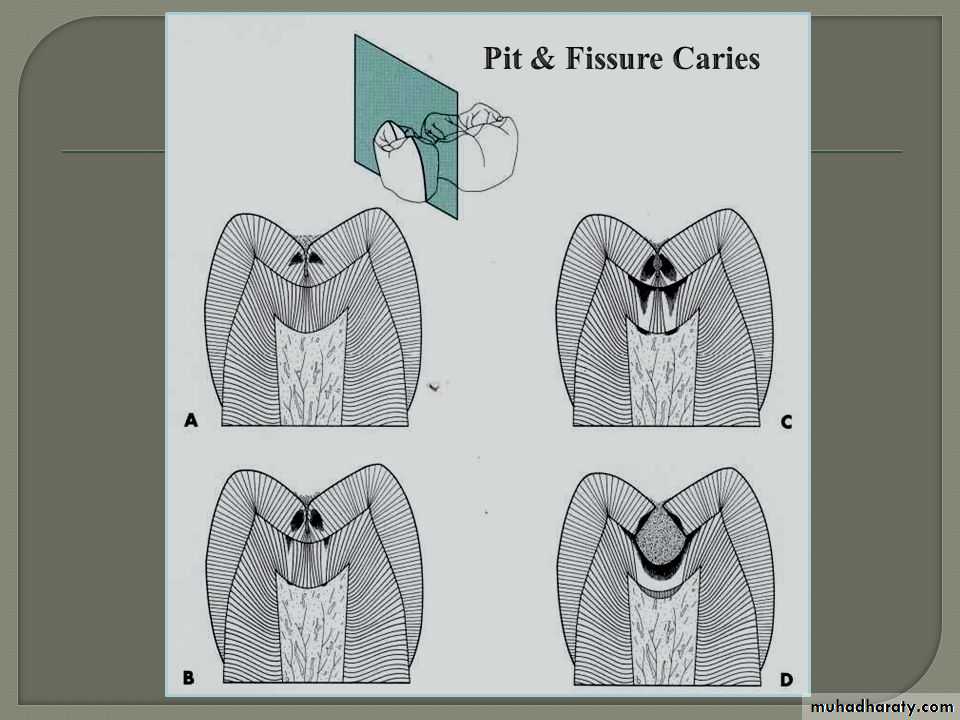 Pit & Fissure Caries

A

C

B

D

muhadharaty.com