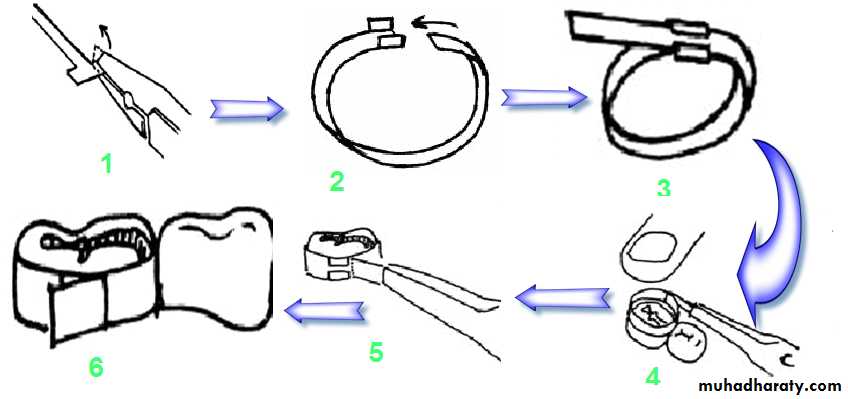 1

2

3

4

5

6

muhadharaty.com