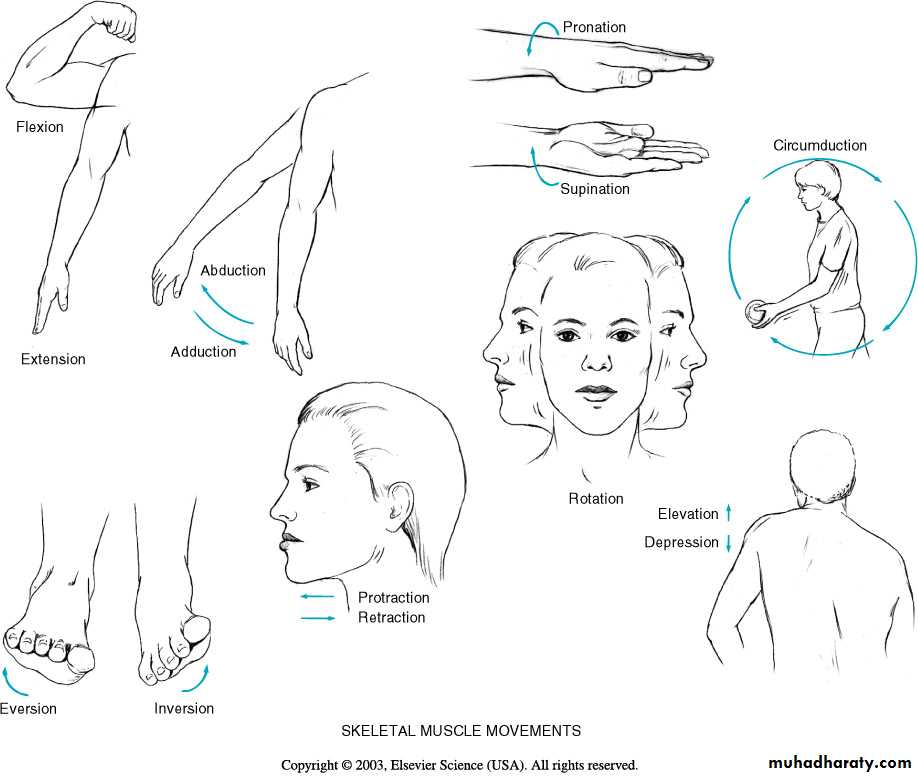 Flexion

Extension

Abduction

Adduction

Pronation

Supination

Circumduction

Rotation

Elevation

Depression

Protraction

Retraction

Eversion

Inversion

SKELETAL MUSCLE MOVEMENTS

Copyright © 2003, Elsevier Science (USA). All rights reserved.

muhadharaty.com