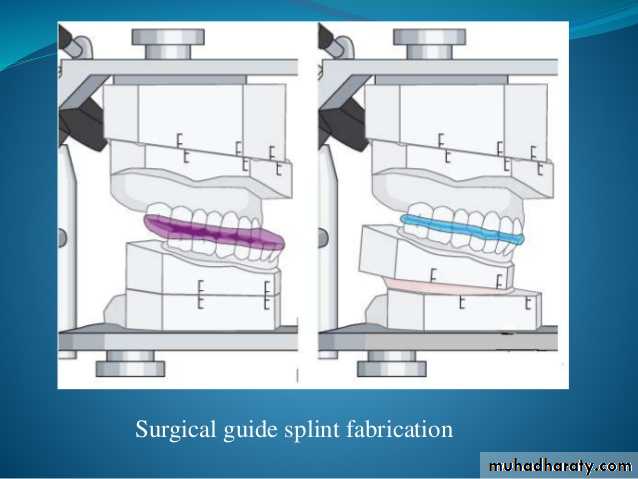 Surgical guide splint fabrication

muhadharaty.com